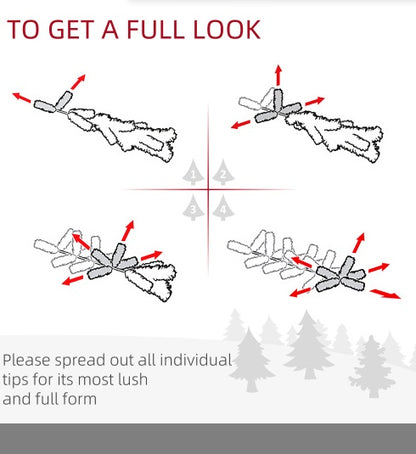 TO GET A FULL LOOK

1 2
3 4

Please spread out all individual tips for its most lush and full form