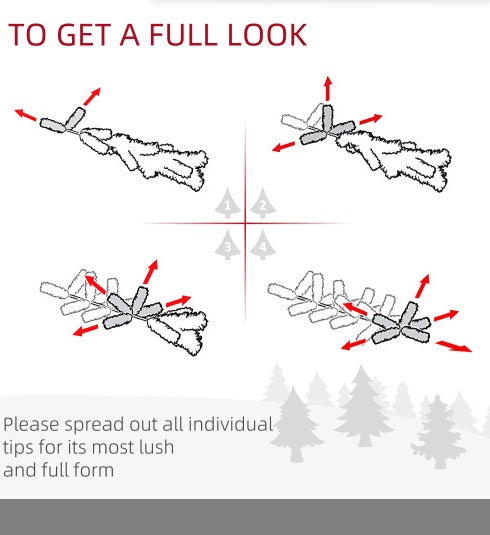 TO GET A FULL LOOK

1 2
3 4

Please spread out all individual tips for its most lush and full form