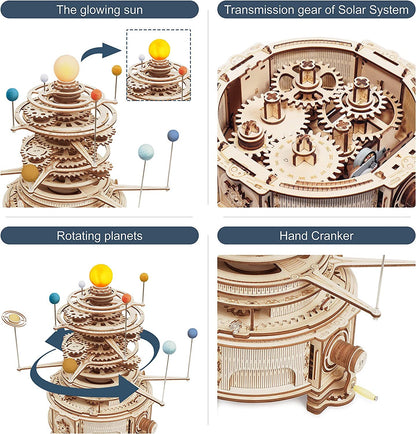 The glowing sun

Transmission gear of Solar System

Rotating planets

Hand Cranker