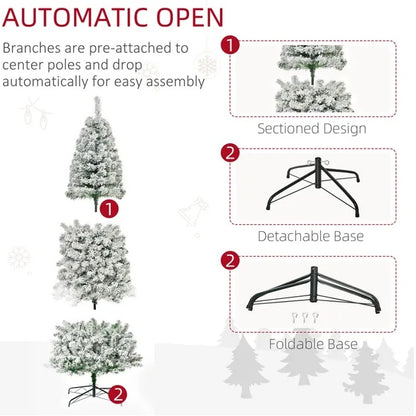 AUTOMATIC OPEN

Branches are pre-attached to center poles and drop automatically for easy assembly

1

2

1

Sectioned Design

2

Detachable Base

2

Foldable Base