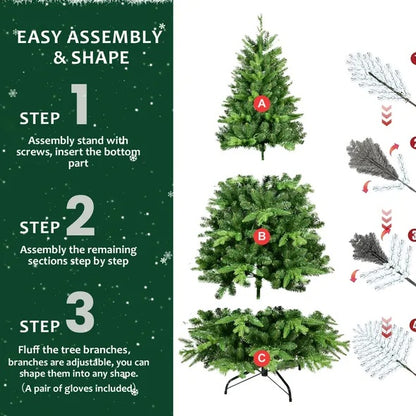 EASY ASSEMBLY & SHAPE

STEP 1

Assembly stand with screws, insert the bottom part

STEP 2

Assembly the remaining sections step by step

STEP 3

Fluff the tree branches, branches are adjustable, you can shape them into any shape.
（A pair of gloves included）

A

B

C