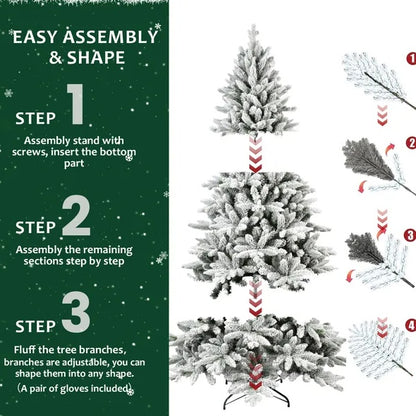 EASY ASSEMBLY & SHAPE

STEP 1

Assembly stand with screws, insert the bottom part

STEP 2

Assembly the remaining sections step by step

STEP 3

Fluff the tree branches, branches are adjustable, you can shape them into any shape. (A pair of gloves included)

1

2

3

4